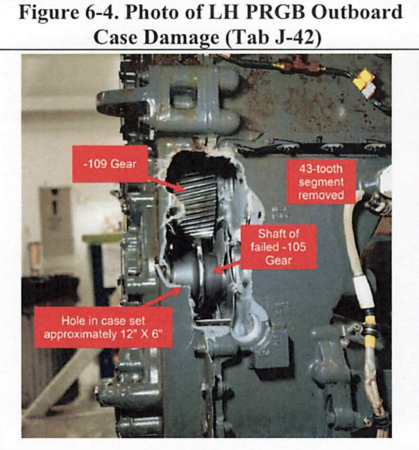 Figure 6-4. Photo of LH PRGB Outboard Case Damage (Tab J-42)

-109 Gear

43-tooth segment removed

Shaft of failed -105 Gear

Hole in case set approximately 12" X 6"